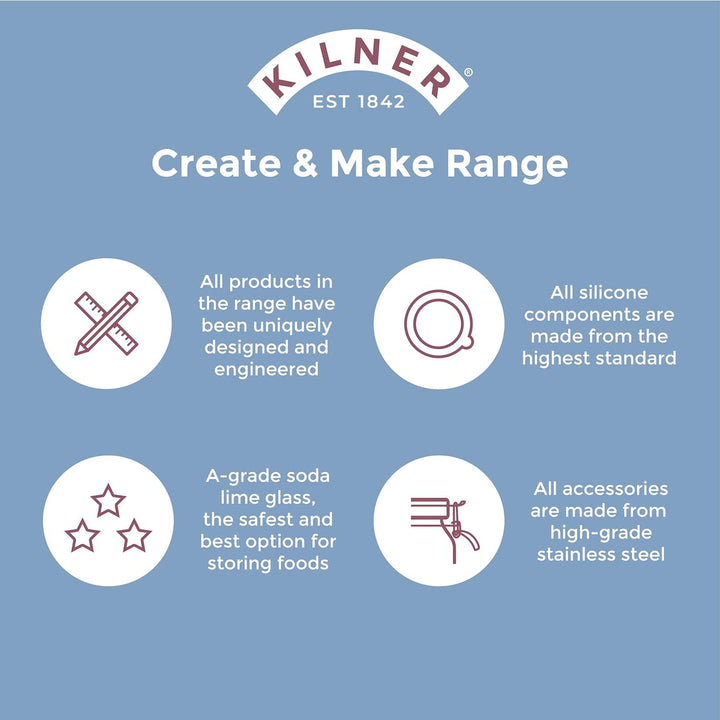 KILNER®
EST 1842

Create & Make Range

All products in the range have been uniquely designed and engineered

All silicone components are made from the highest standard

A-grade soda lime glass, the safest and best option for storing foods

All accessories are made from high-grade stainless steel