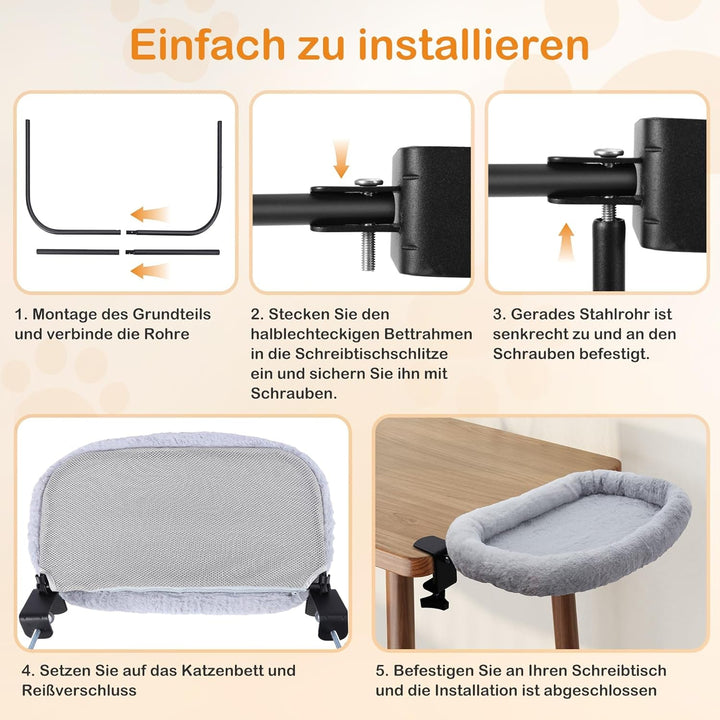 Einfach zu installieren

1. Montage des Grundteils und verbinde die Rohre

2. Stecken Sie den halblechteckigen Bettrahmen in die Schreibtischschlitze ein und sichern Sie ihn mit Schrauben.

3. Gerades Stahlrohr ist senkrecht zu und an den Schrauben befestigt.

4. Setzen Sie auf das Katzenbett und Reißverschluss

5. Befestigen Sie an Ihren Schreibtisch und die Installation ist abgeschlossen