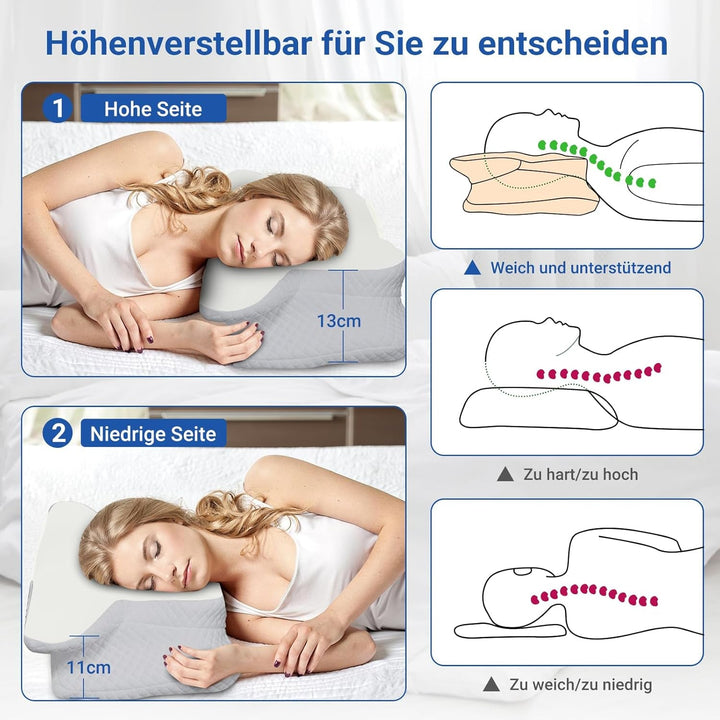 Höhenverstellbar für Sie zu entscheiden

1 Hohe Seite

13cm

2 Niedrige Seite

11cm

▲ Weich und unterstützend

▲ Zu hart/zu hoch

▲ Zu weich/zu niedrig