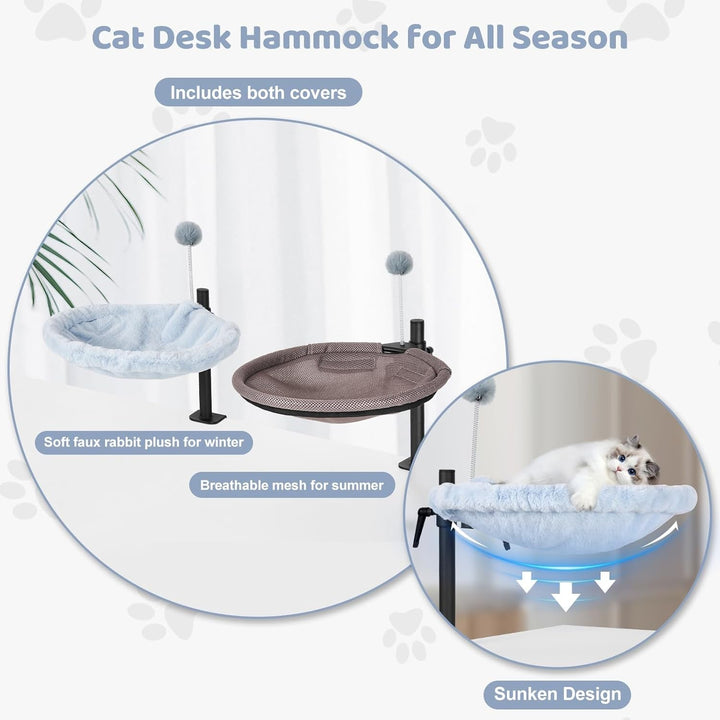 Cat Desk Hammock for All Season

Includes both covers

Soft faux rabbit plush for winter

Breathable mesh for summer

Sunken Design