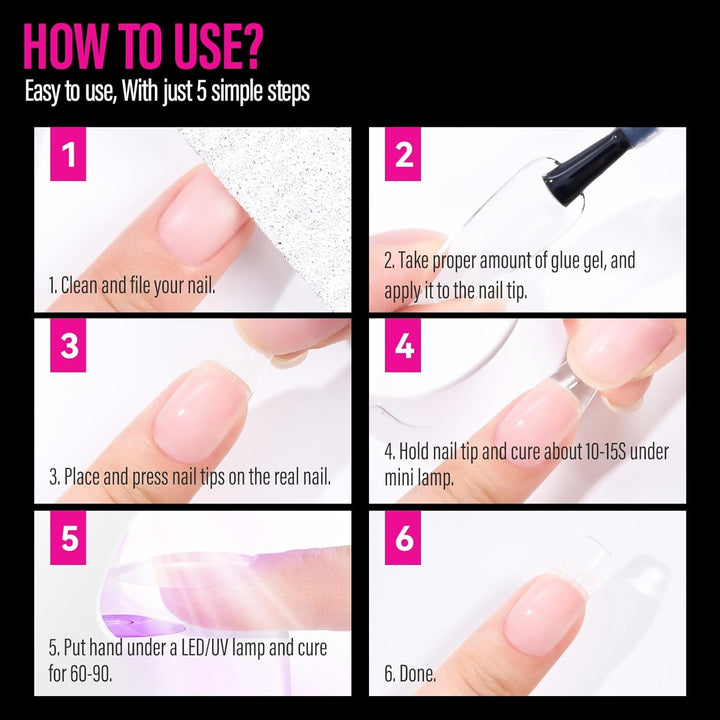 HOW TO USE?
Easy to use, With just 5 simple steps

1
1. Clean and file your nail.

2
2. Take proper amount of glue gel, and apply it to the nail tip.

3
3. Place and press nail tips on the real nail.

4
4. Hold nail tip and cure about 10-15S under mini lamp.

5
5. Put hand under a LED/UV lamp and cure for 60-90.

6
6. Done.